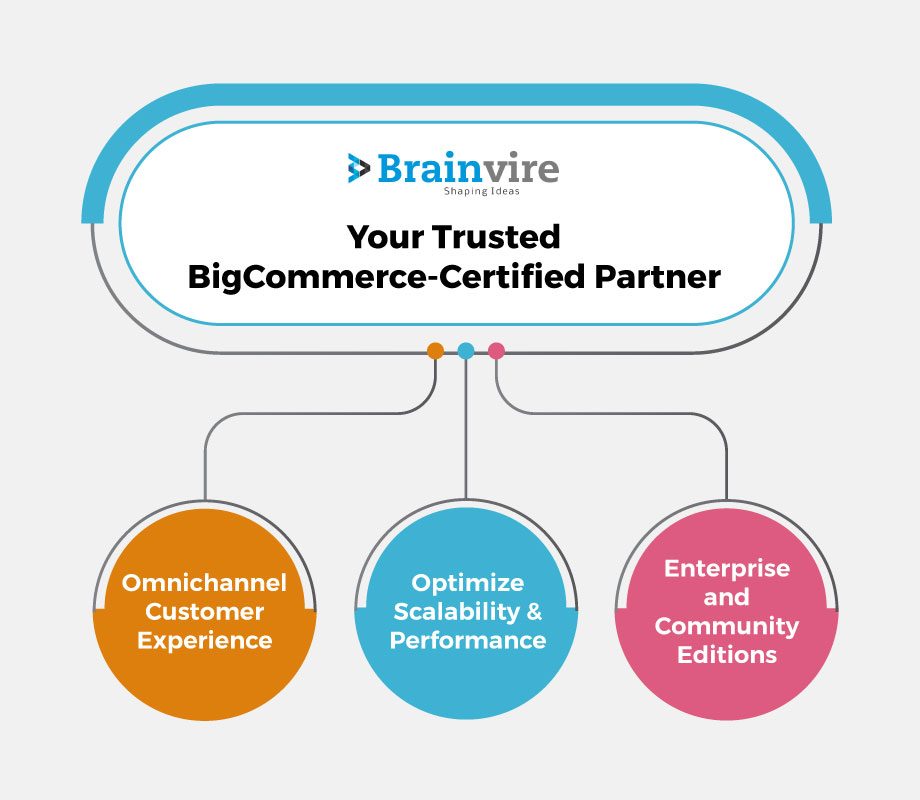 Brainvire
Shaping Ideas

Your Trusted BigCommerce-Certified Partner

Omnichannel Customer Experience

Optimize Scalability & Performance

Enterprise and Community Editions