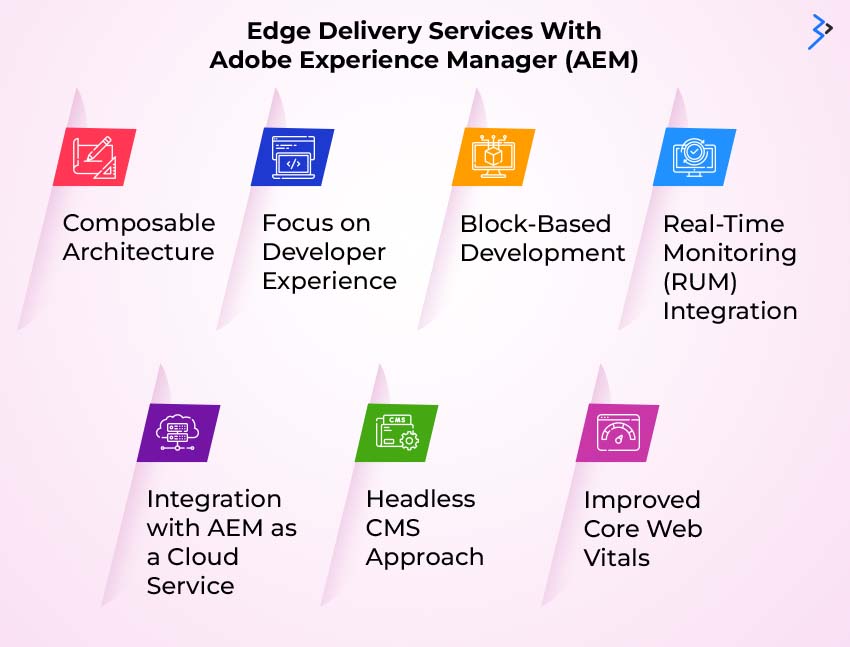 Edge Delivery Services With Adobe Experience Manager (AEM)

Composable Architecture

Focus on Developer Experience

Block-Based Development

Real-Time Monitoring (RUM) Integration

Integration with AEM as a Cloud Service

CMS

Headless CMS Approach

Improved Core Web Vitals